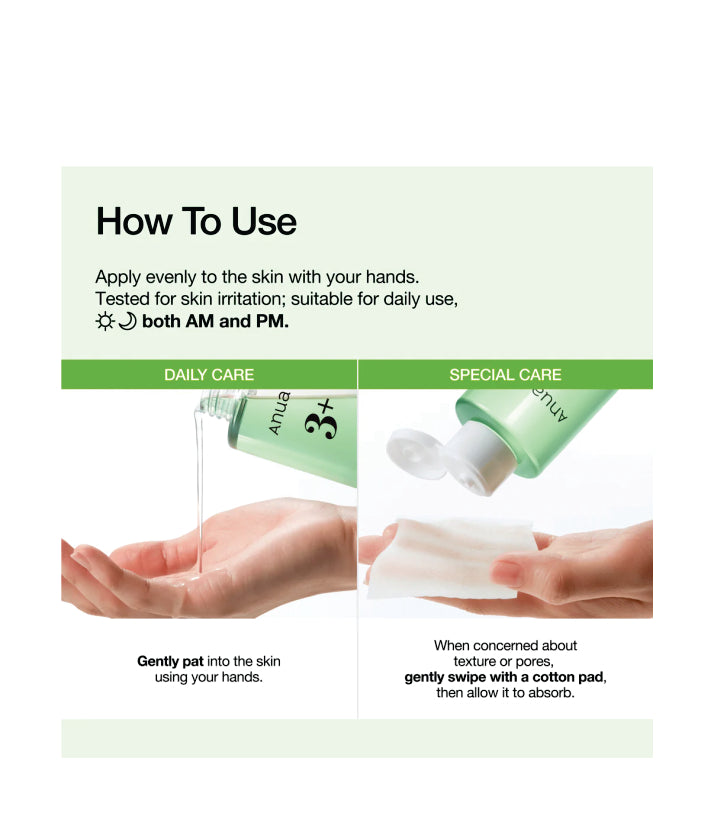 How To Use

Apply evenly to the skin with your hands.
Tested for skin irritation; suitable for daily use,
both AM and PM.

DAILY CARE

Anua 3+

Gently pat into the skin using your hands.

SPECIAL CARE

Anua

When concerned about texture or pores, gently swipe with a cotton pad, then allow it to absorb.